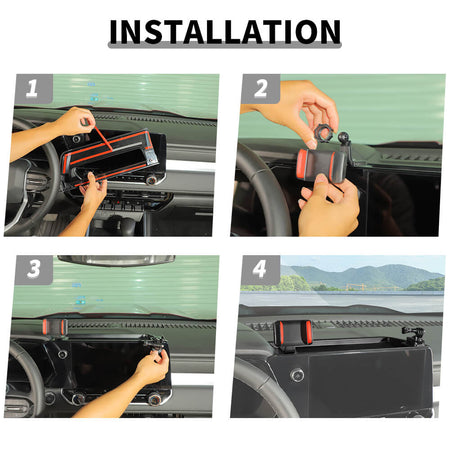 INSTALLATION

1

2

3

4