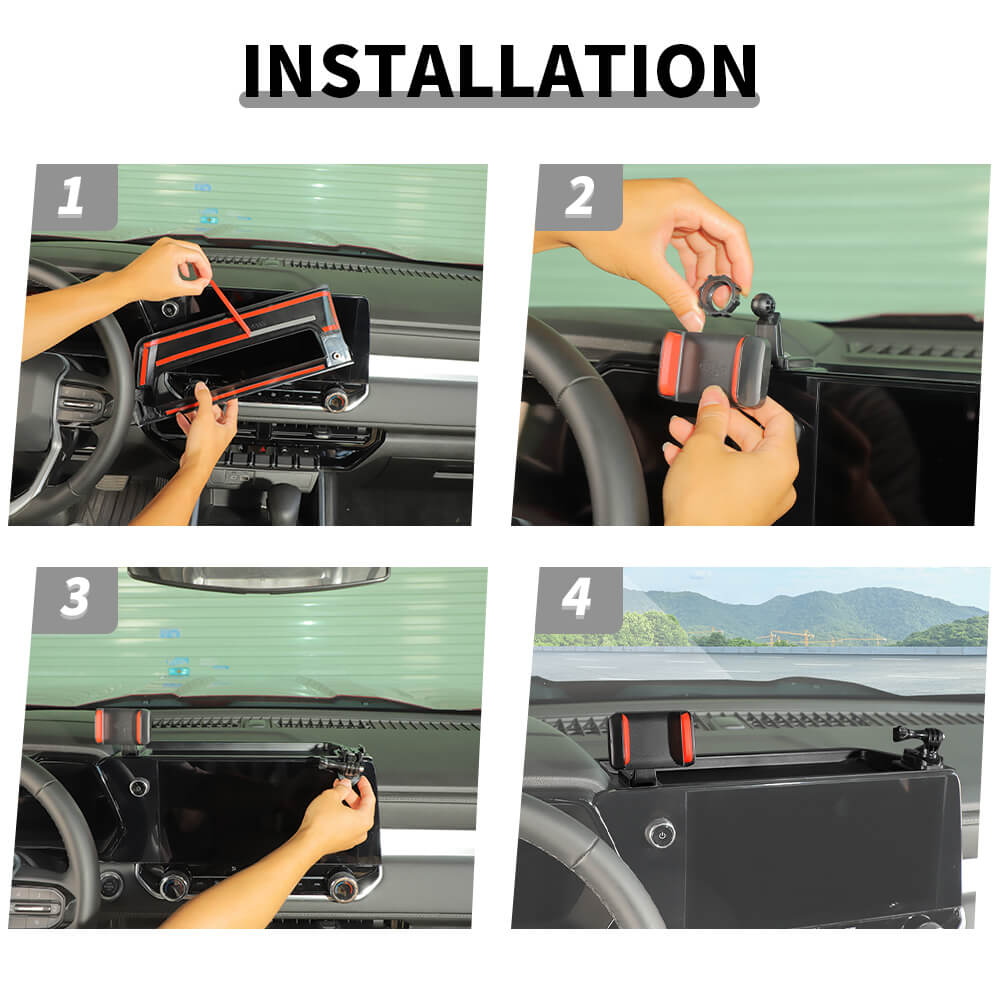 INSTALLATION

1

2

3

4