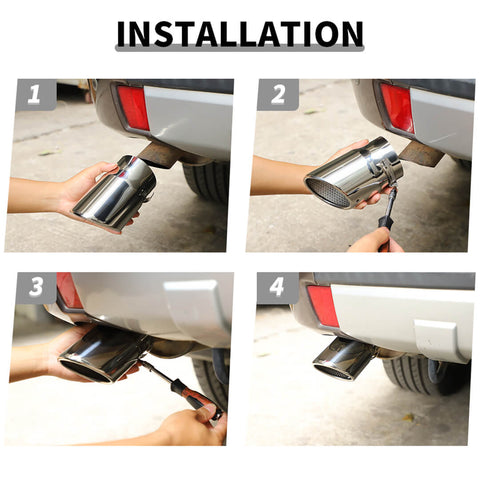 INSTALLATION

1

2

3

4