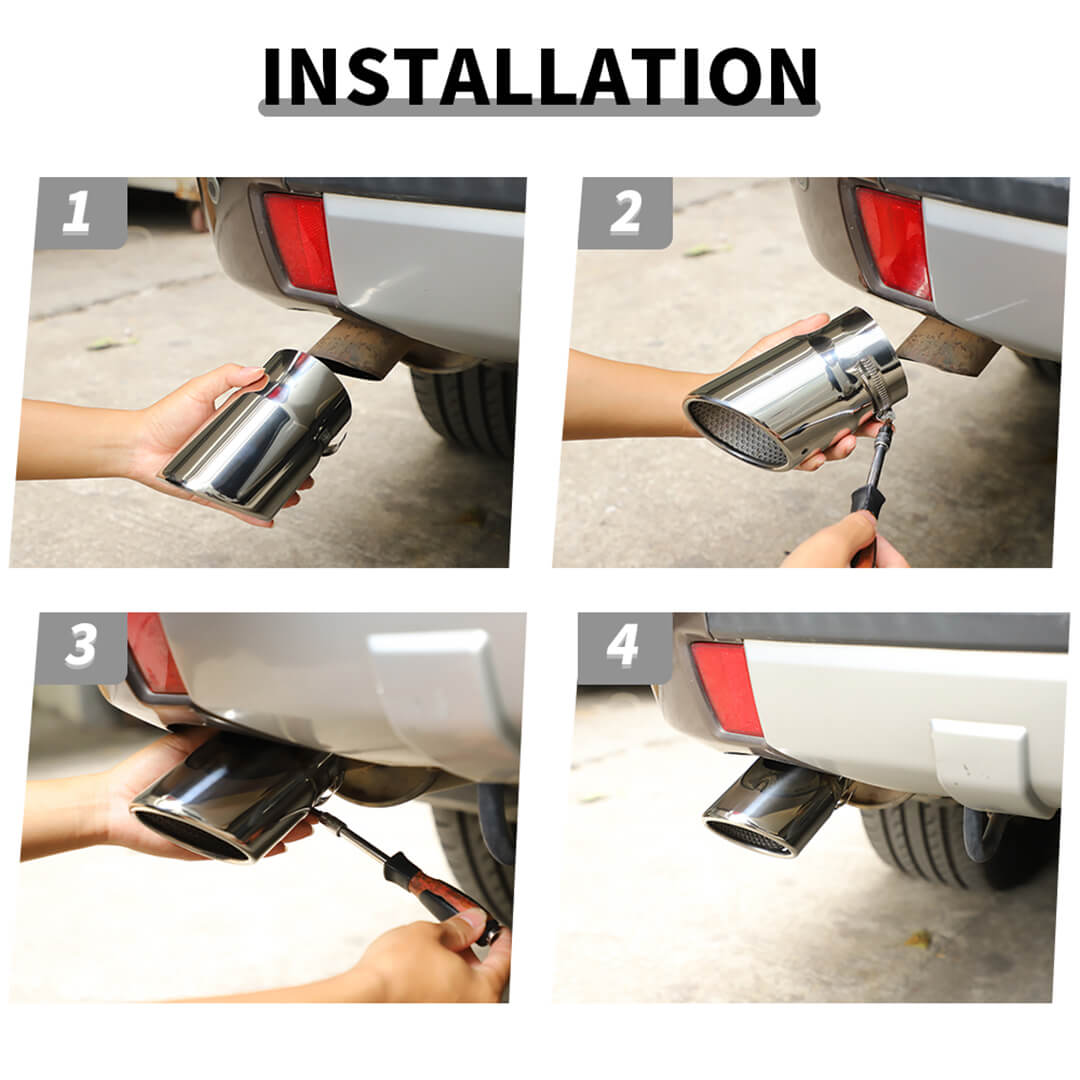 INSTALLATION

1

2

3

4