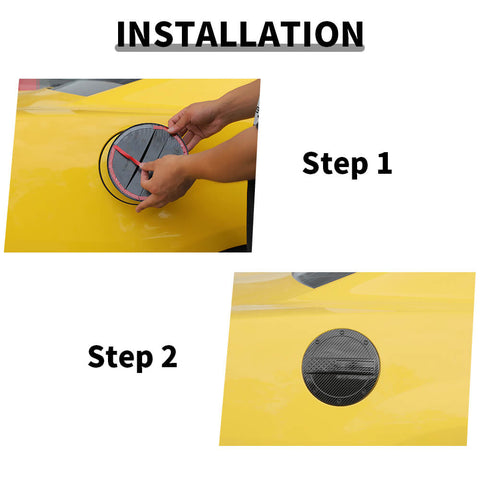 INSTALLATION

Step 1

Step 2