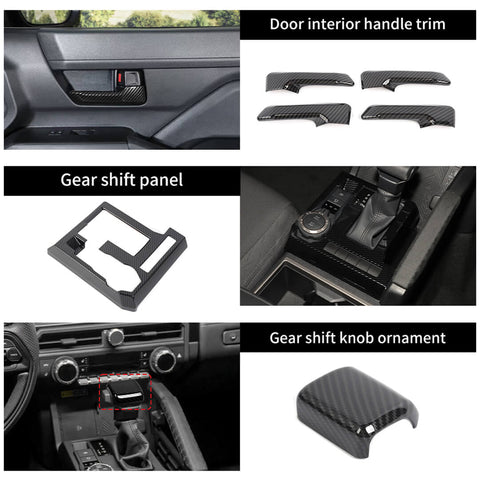 Door interior handle trim

Gear shift panel

Gear shift knob ornament