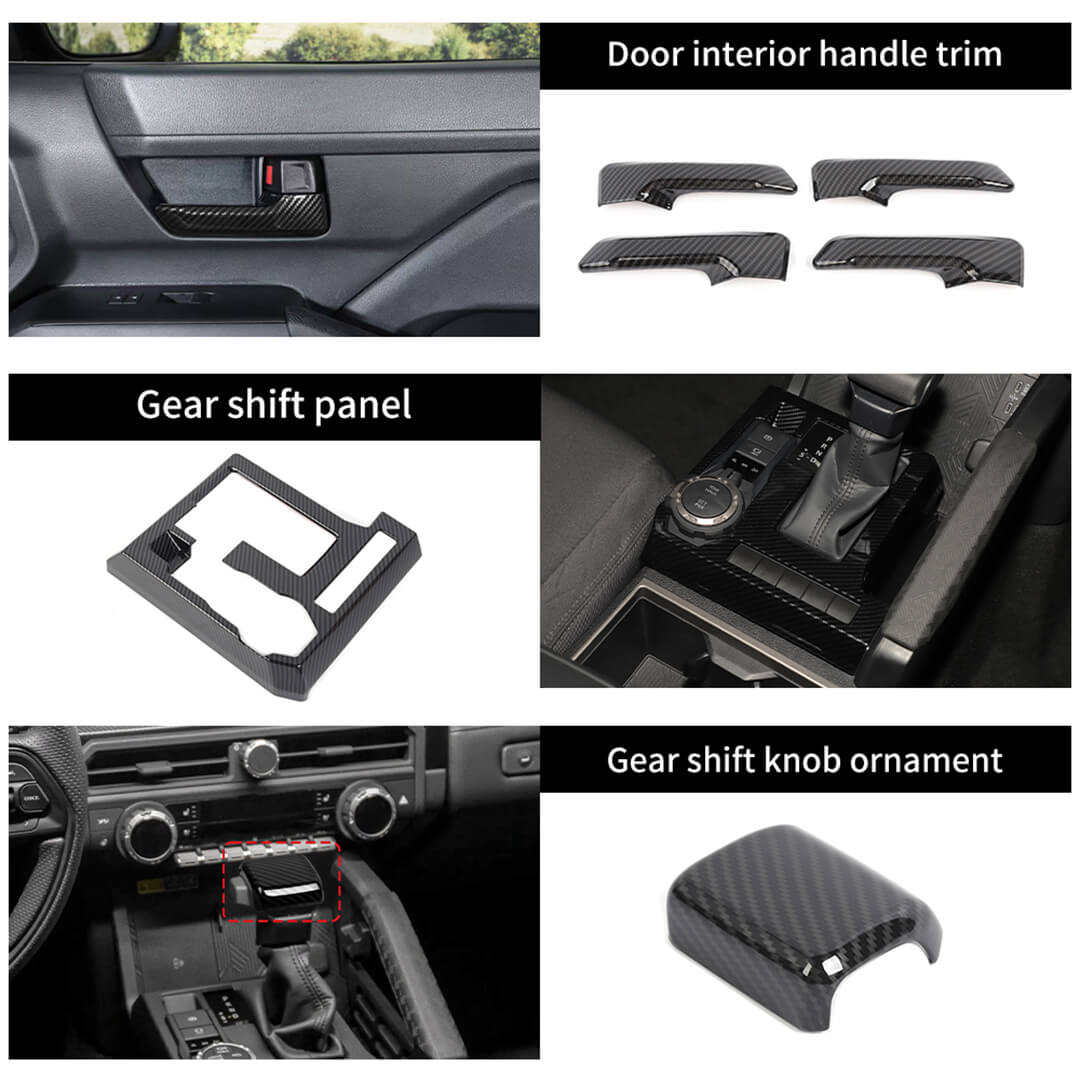 Door interior handle trim

Gear shift panel

Gear shift knob ornament