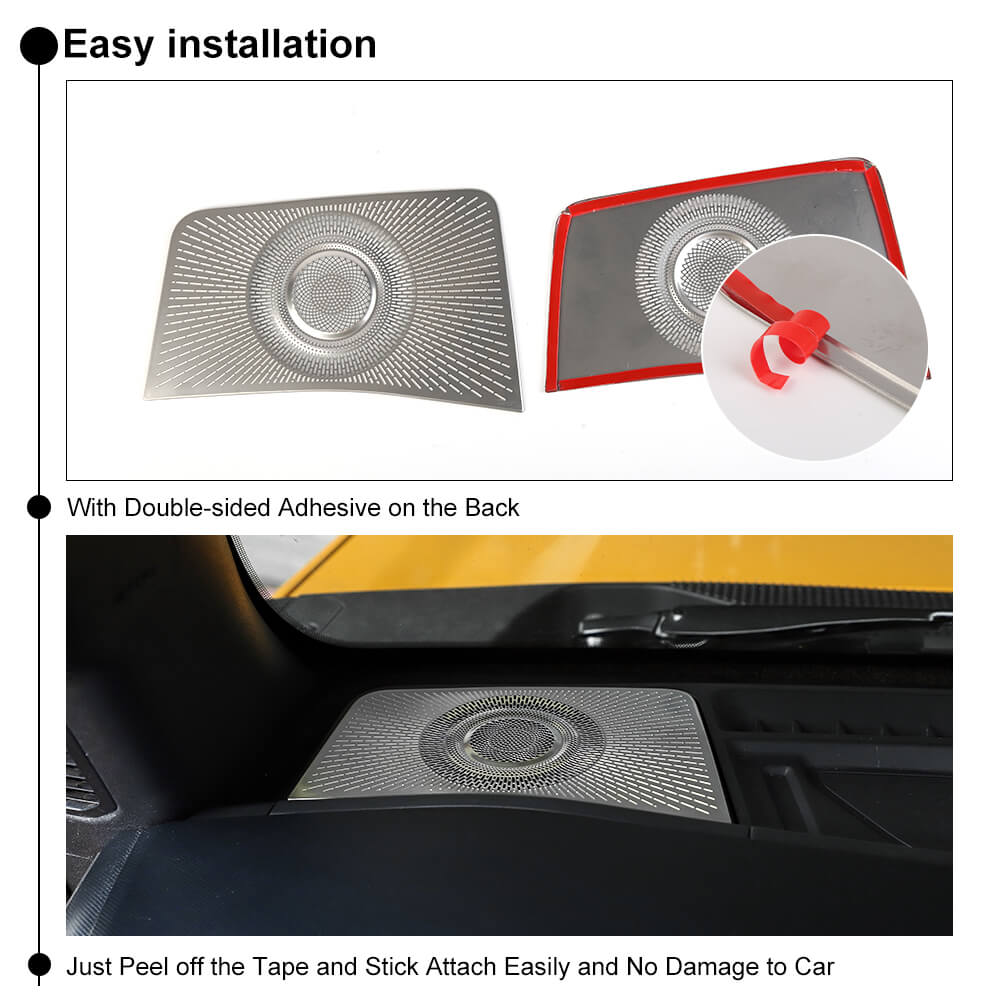 Easy installation

With Double-sided Adhesive on the Back

Just Peel off the Tape and Stick Attach Easily and No Damage to Car