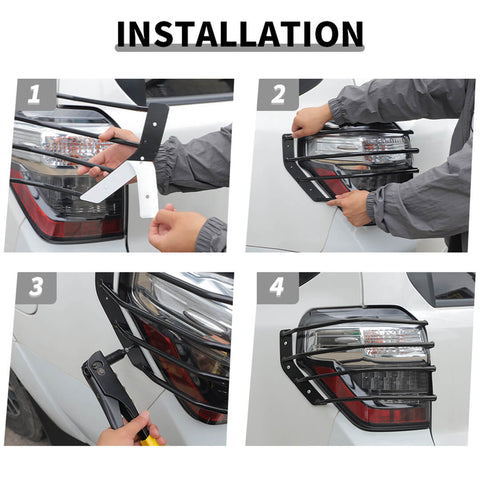 INSTALLATION

1

2

3

4