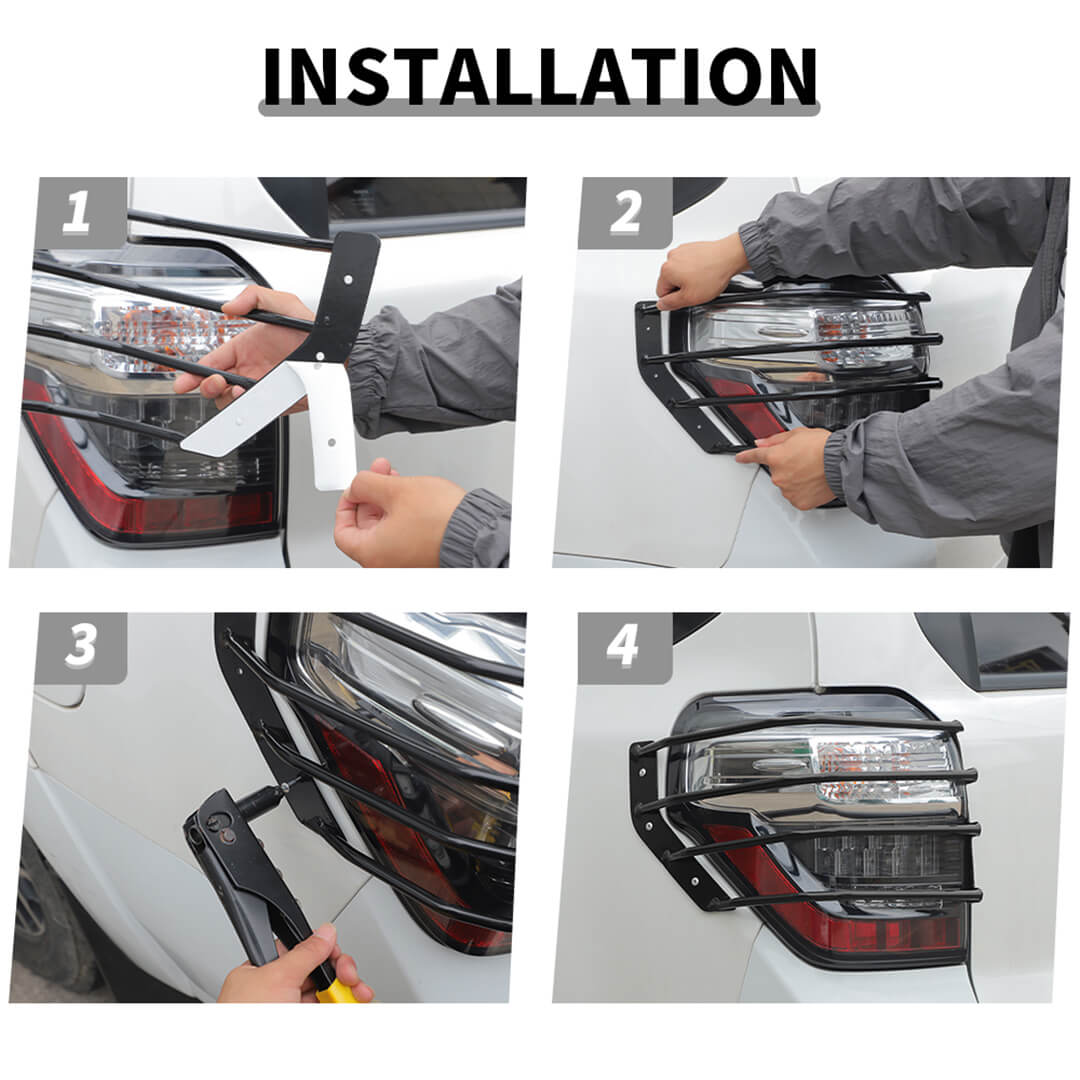 INSTALLATION

1

2

3

4