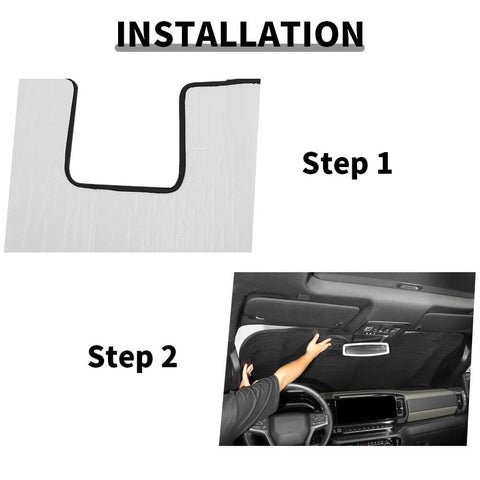 INSTALLATION

Step 1

Step 2