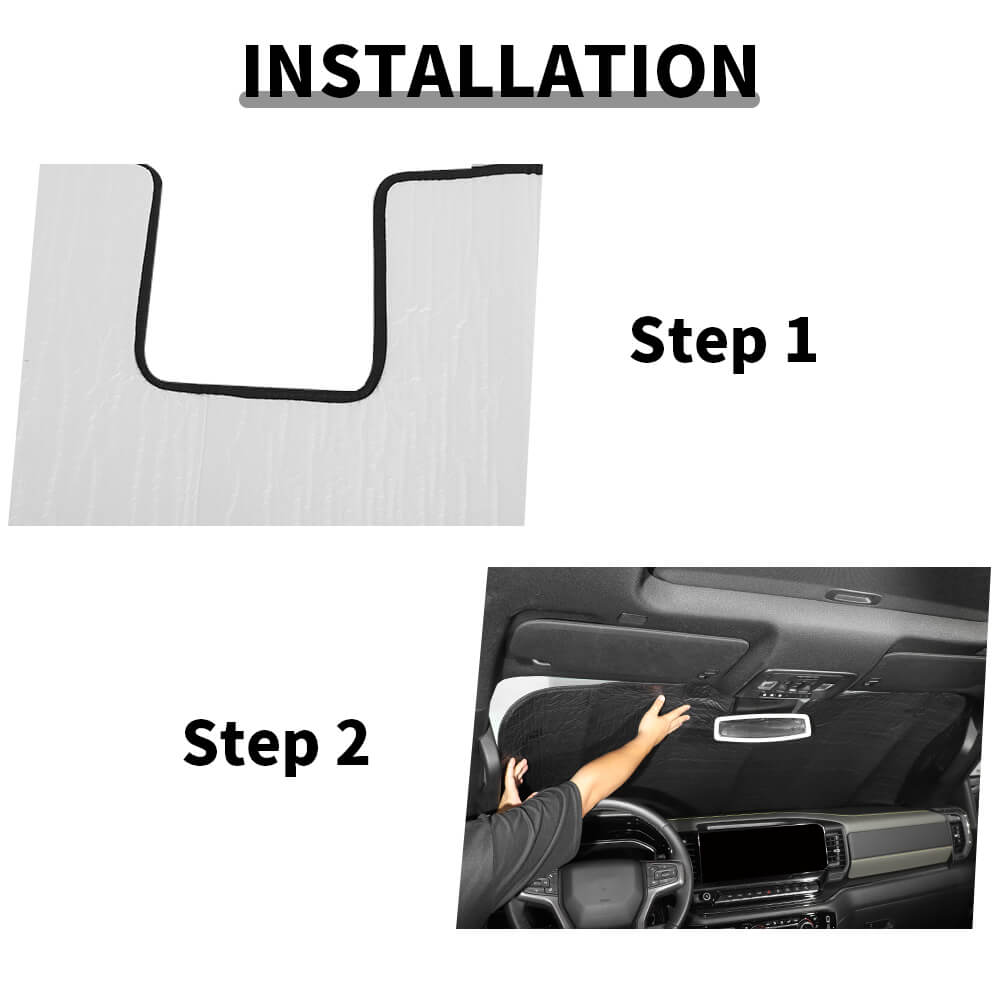 INSTALLATION

Step 1

Step 2