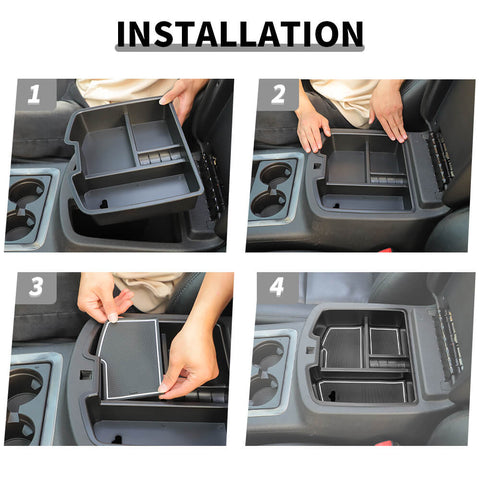 INSTALLATION

1

2

3

4