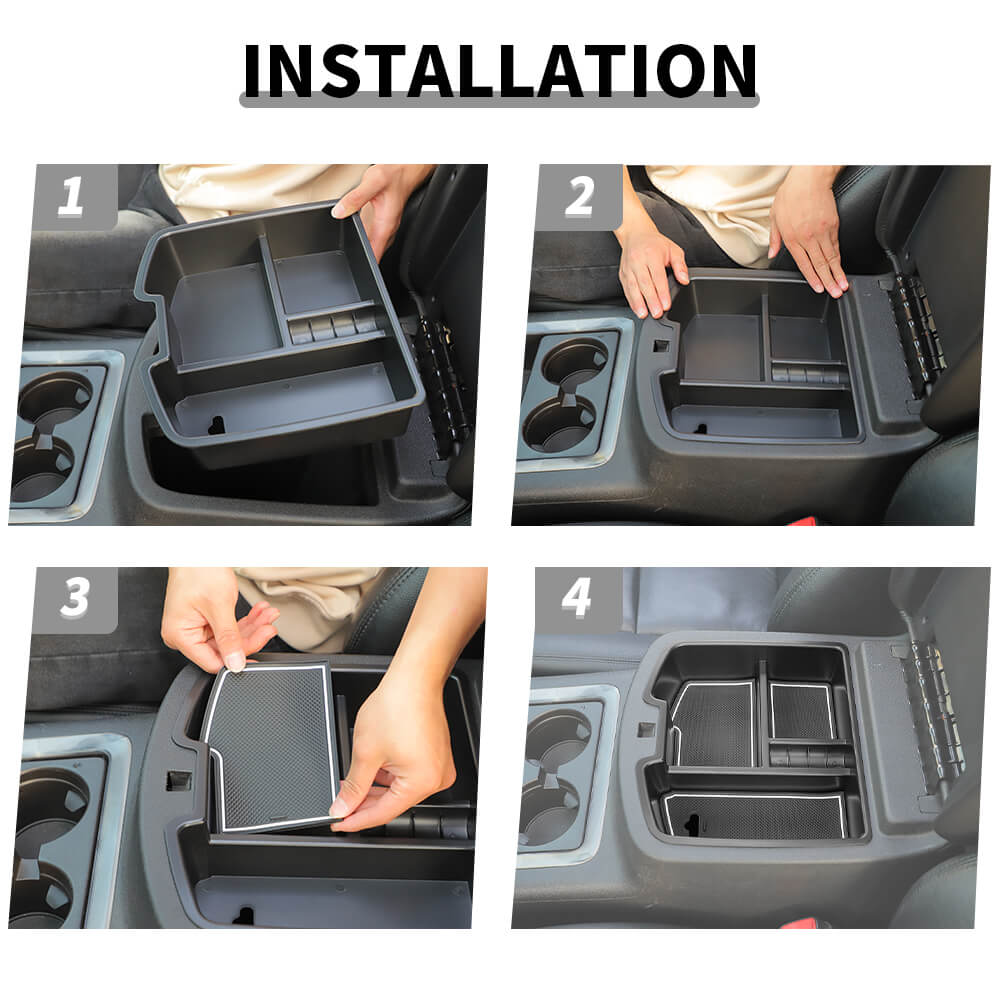 INSTALLATION

1

2

3

4