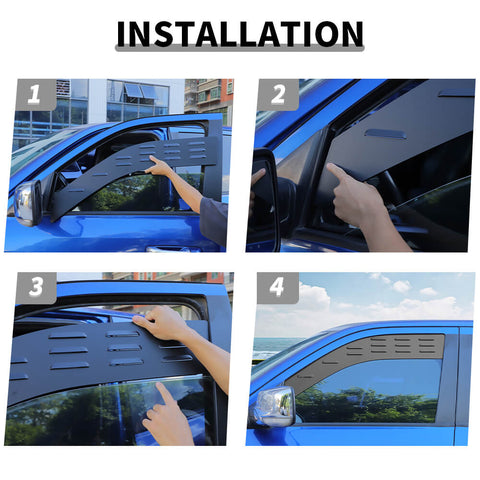 INSTALLATION

1

2

3

4