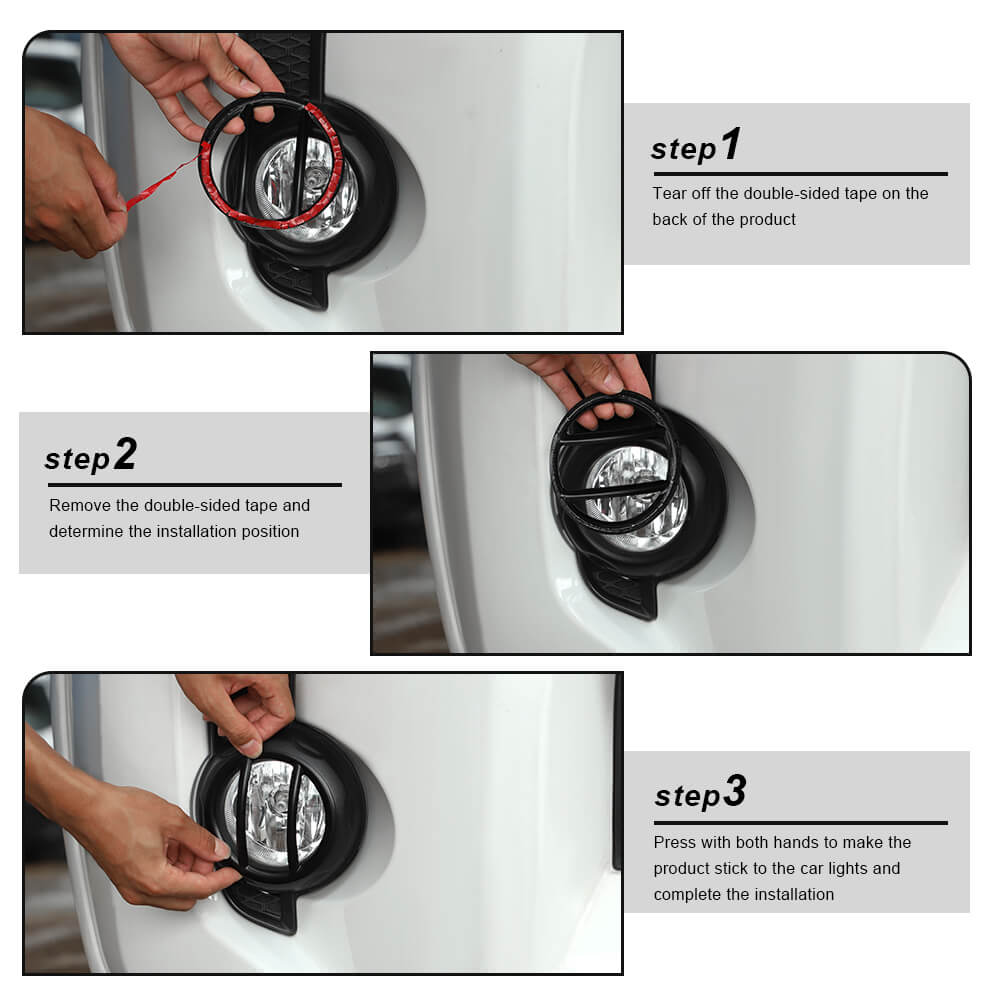 step1

Tear off the double-sided tape on the back of the product

step2

Remove the double-sided tape and determine the installation position

step3

Press with both hands to make the product stick to the car lights and complete the installation