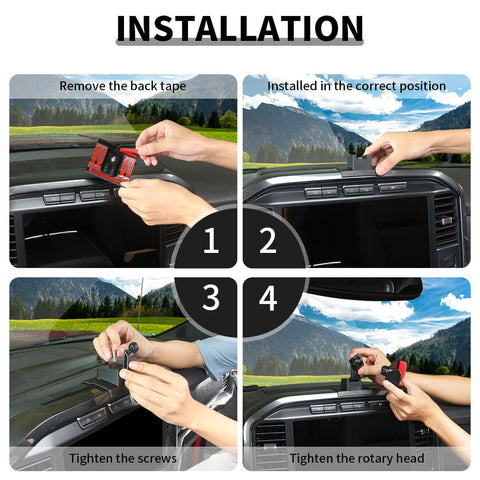 INSTALLATION

Remove the back tape

1

Installed in the correct position

2

3

Tighten the screws

4

Tighten the rotary head