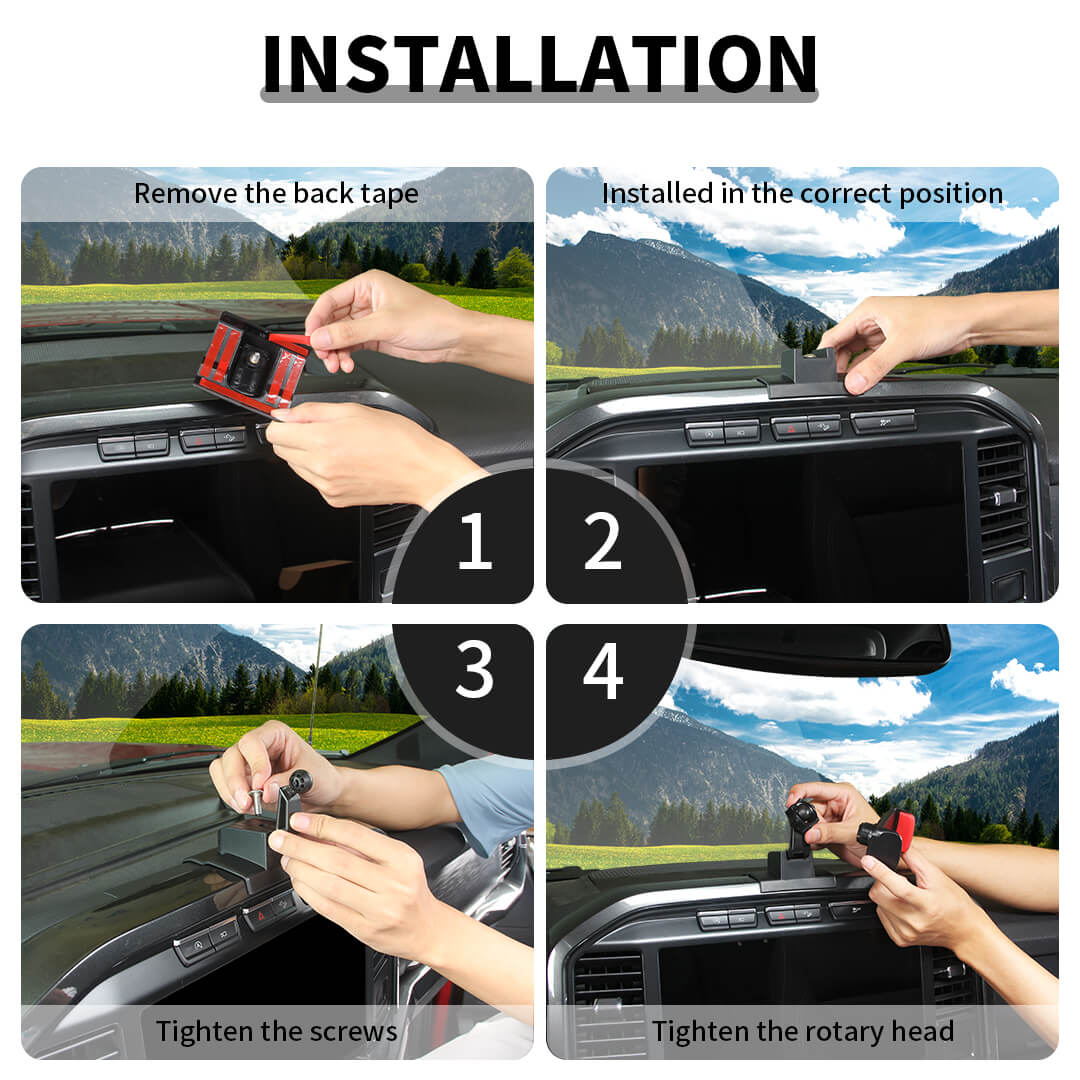 INSTALLATION

Remove the back tape

1

Installed in the correct position

2

3

Tighten the screws

4

Tighten the rotary head