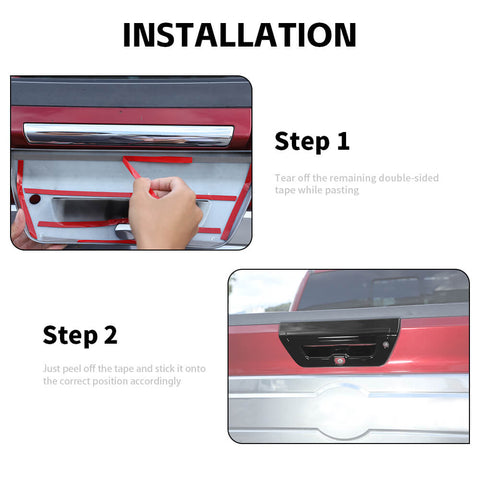 INSTALLATION

Step 1

Tear off the remaining double-sided tape while pasting

Step 2

Just peel off the tape and stick it onto the correct position accordingly