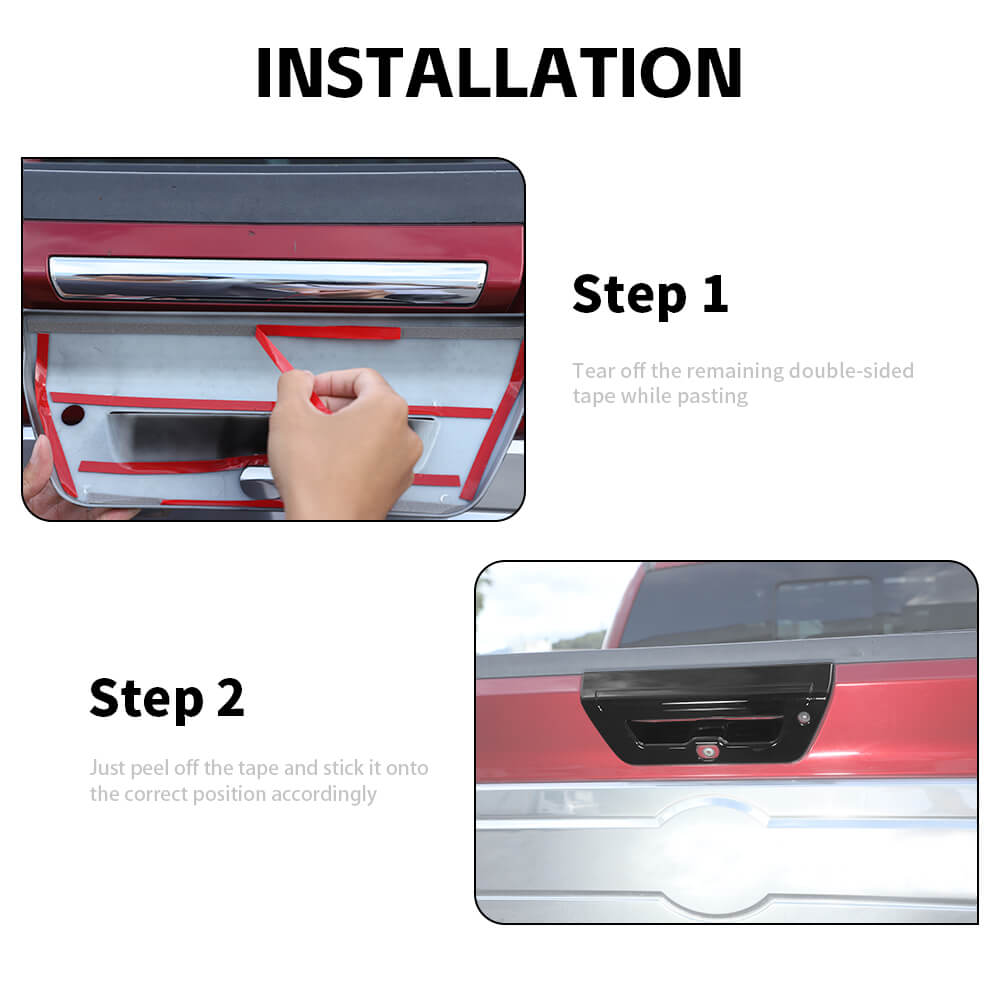 INSTALLATION

Step 1

Tear off the remaining double-sided tape while pasting

Step 2

Just peel off the tape and stick it onto the correct position accordingly