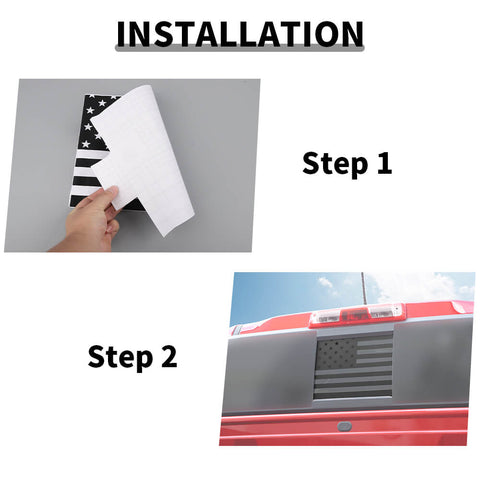 INSTALLATION

Step 1

Step 2