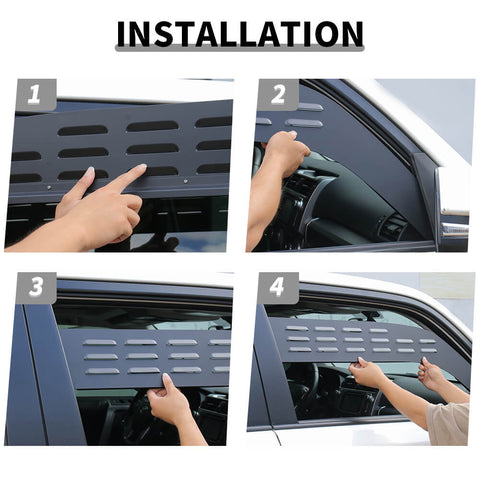 INSTALLATION

1

2

3

4