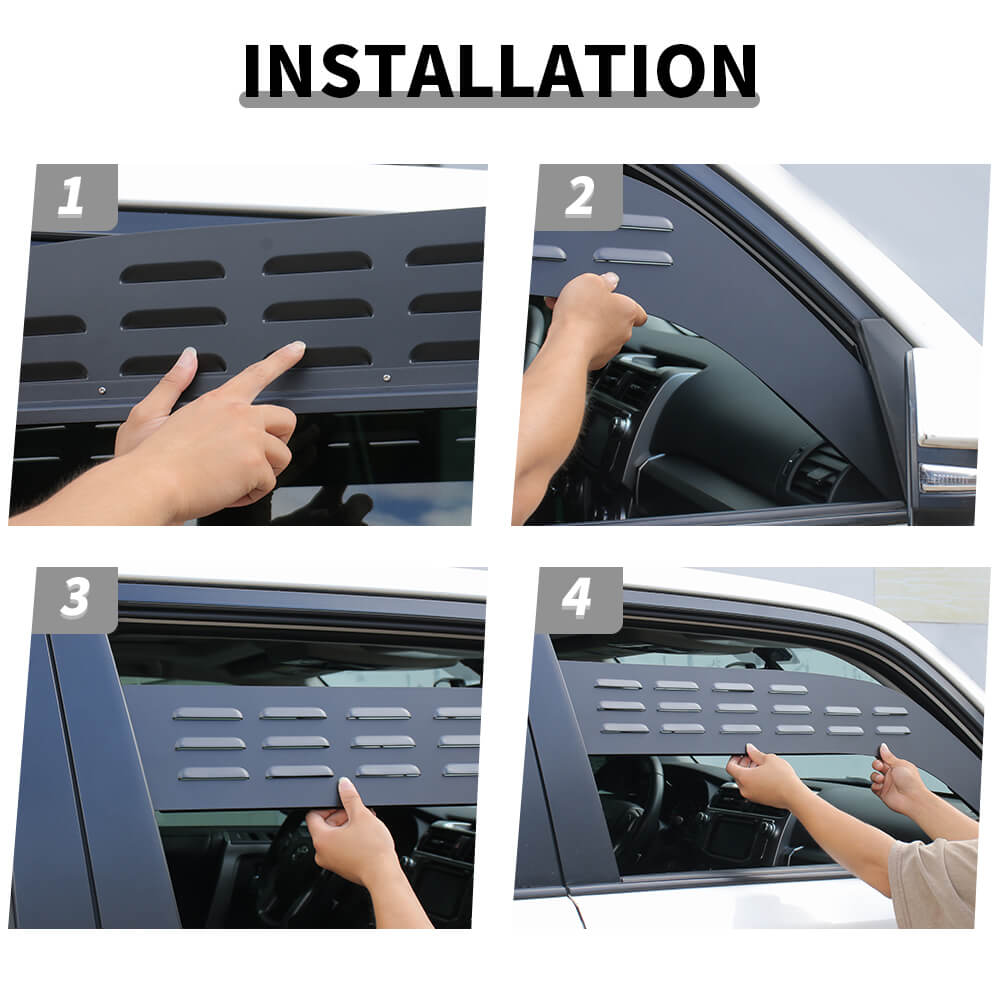 INSTALLATION

1

2

3

4