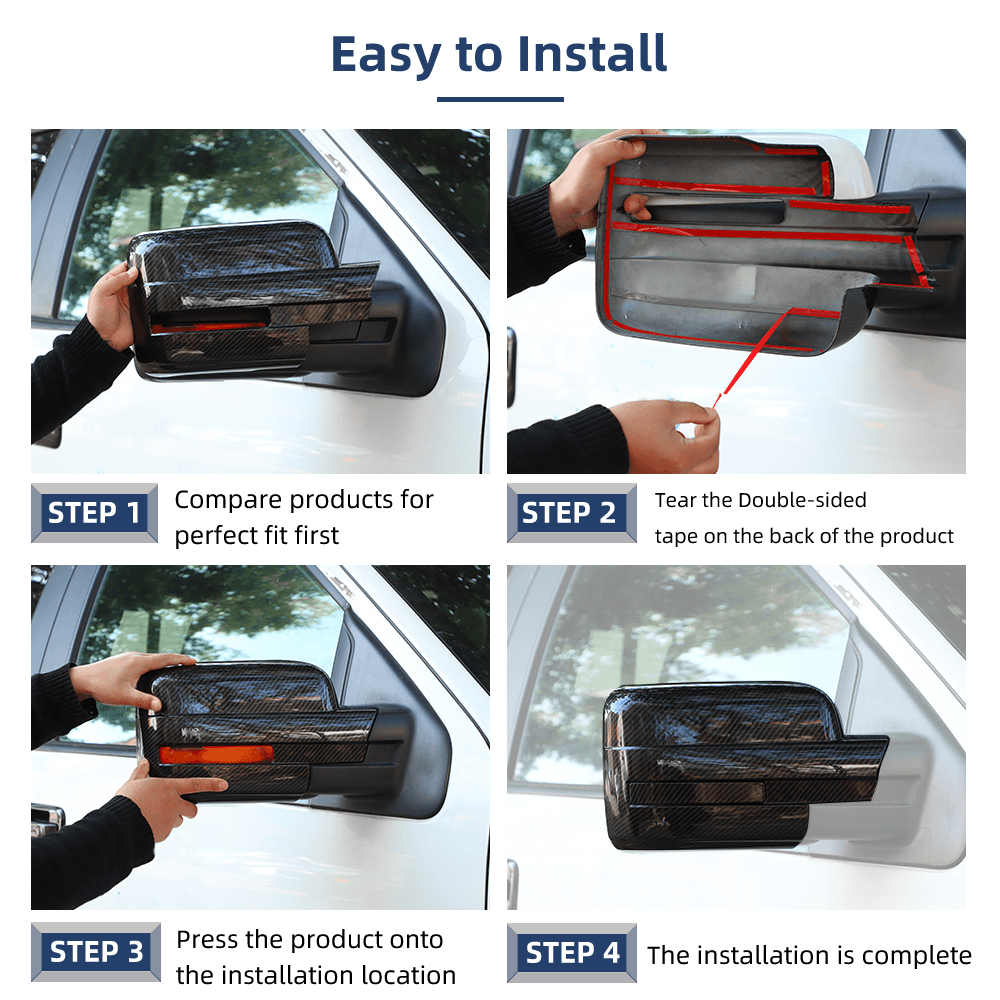 Easy to Install

STEP 1
Compare products for perfect fit first

STEP 2
Tear the Double-sided tape on the back of the product

STEP 3
Press the product onto the installation location

STEP 4
The installation is complete