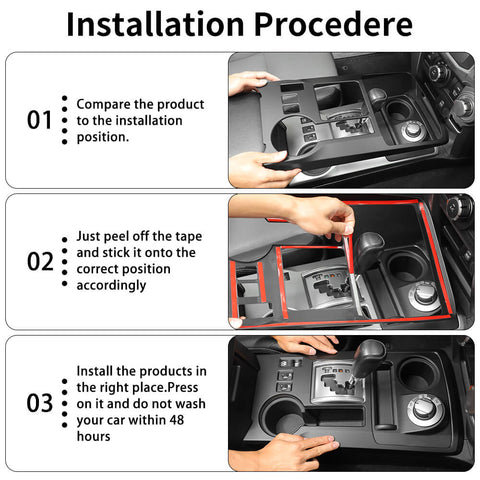 Installation Procedere

01 Compare the product to the installation position.

02 Just peel off the tape and stick it onto the correct position accordingly

03 Install the products in the right place.Press on it and do not wash your car within 48 hours