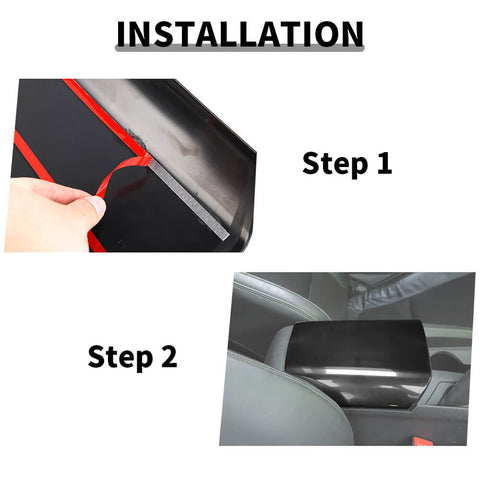 INSTALLATION

Step 1

Step 2