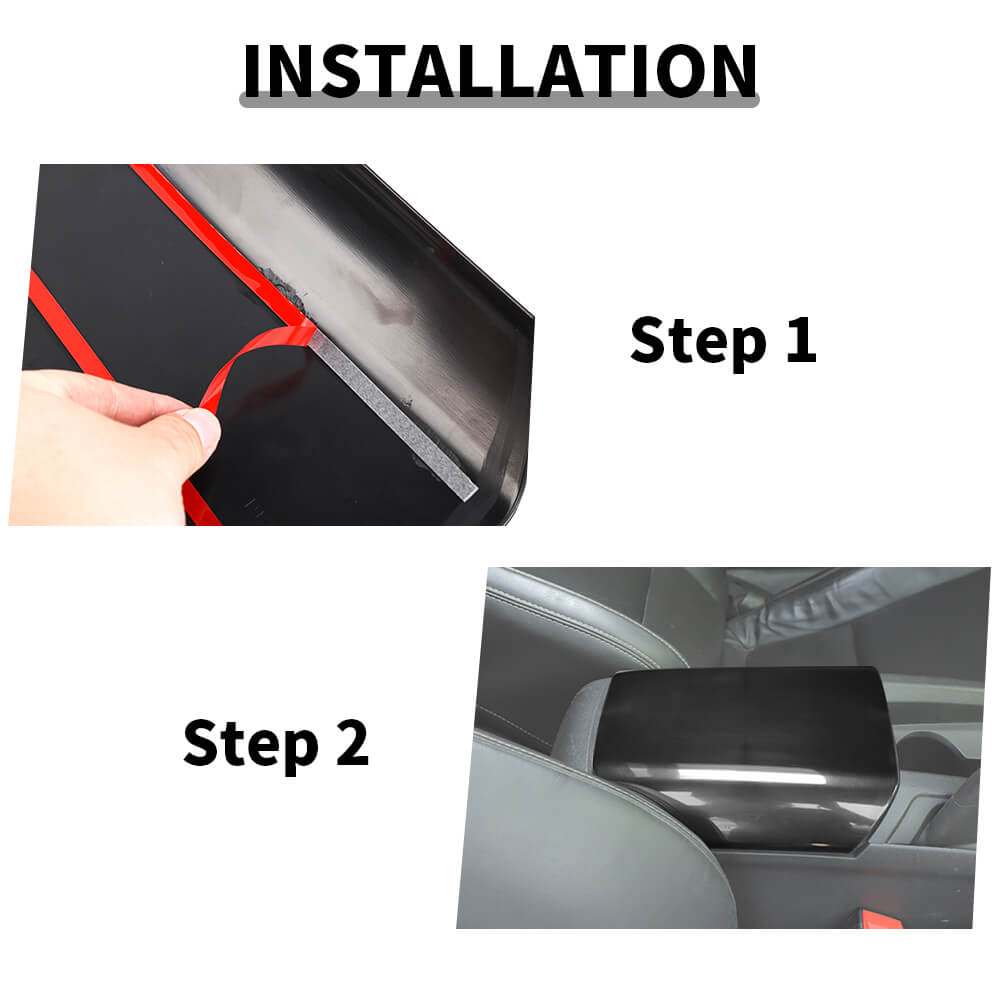 INSTALLATION

Step 1

Step 2