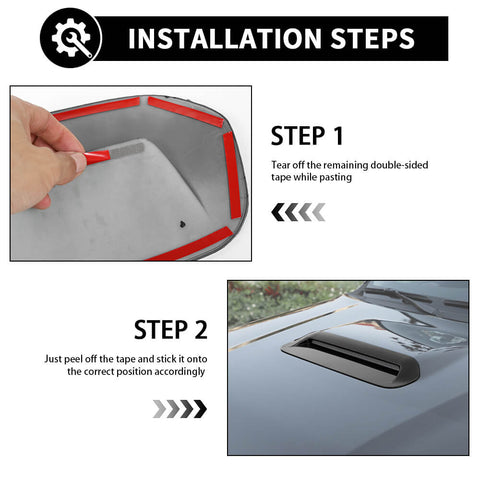 INSTALLATION STEPS

STEP 1

Tear off the remaining double-sided tape while pasting

STEP 2

Just peel off the tape and stick it onto the correct position accordingly