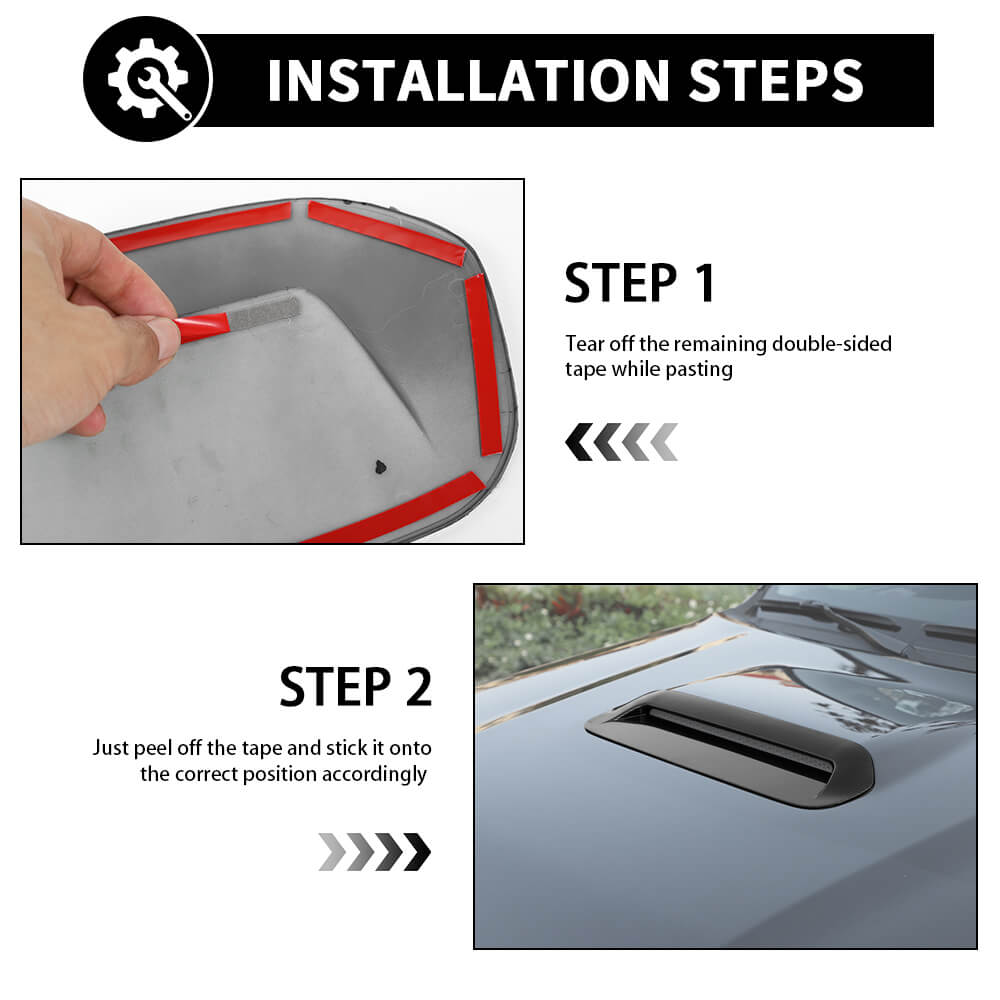 INSTALLATION STEPS

STEP 1

Tear off the remaining double-sided tape while pasting

STEP 2

Just peel off the tape and stick it onto the correct position accordingly