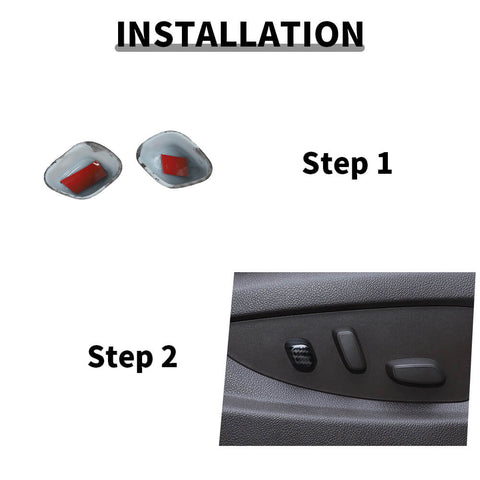 INSTALLATION

Step 1

Step 2