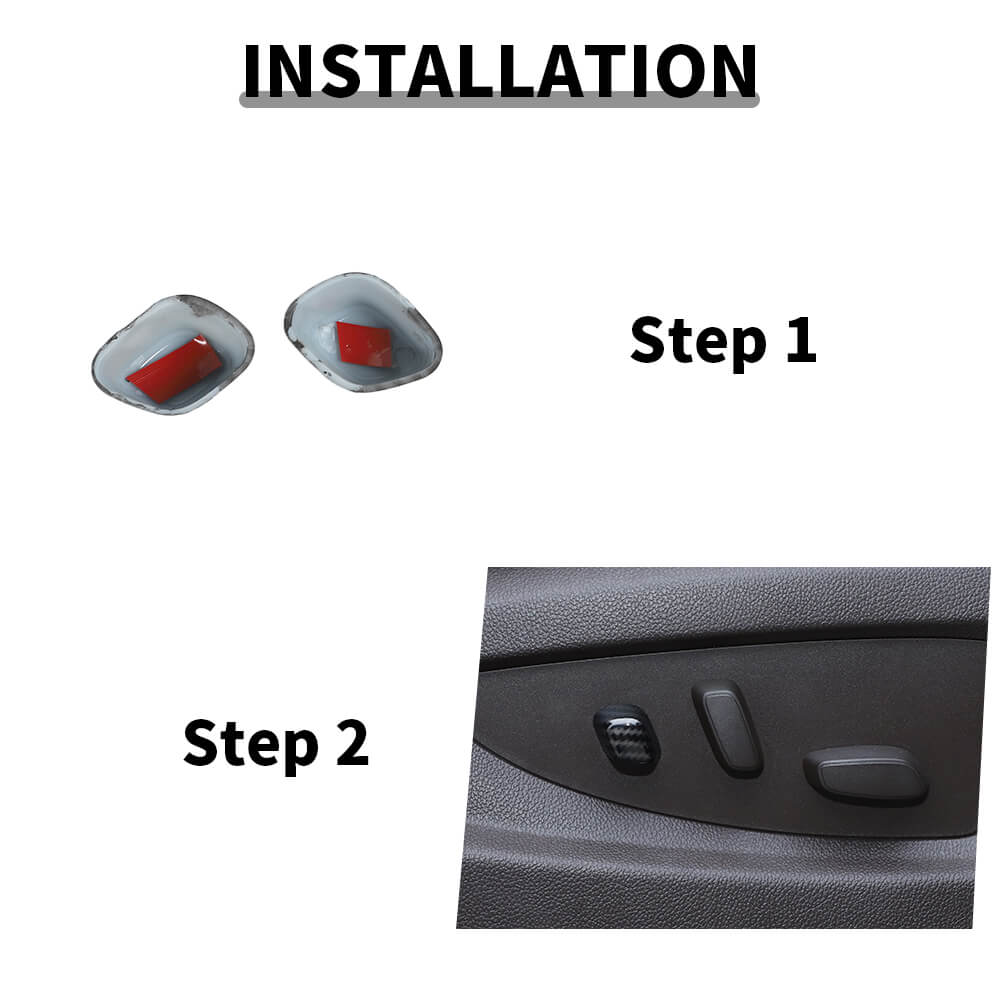 INSTALLATION

Step 1

Step 2