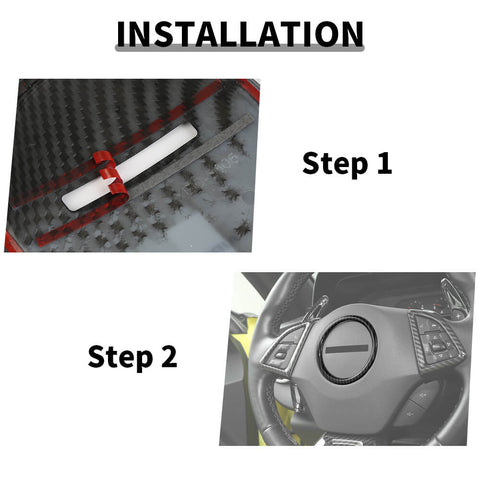 INSTALLATION

Step 1

Step 2