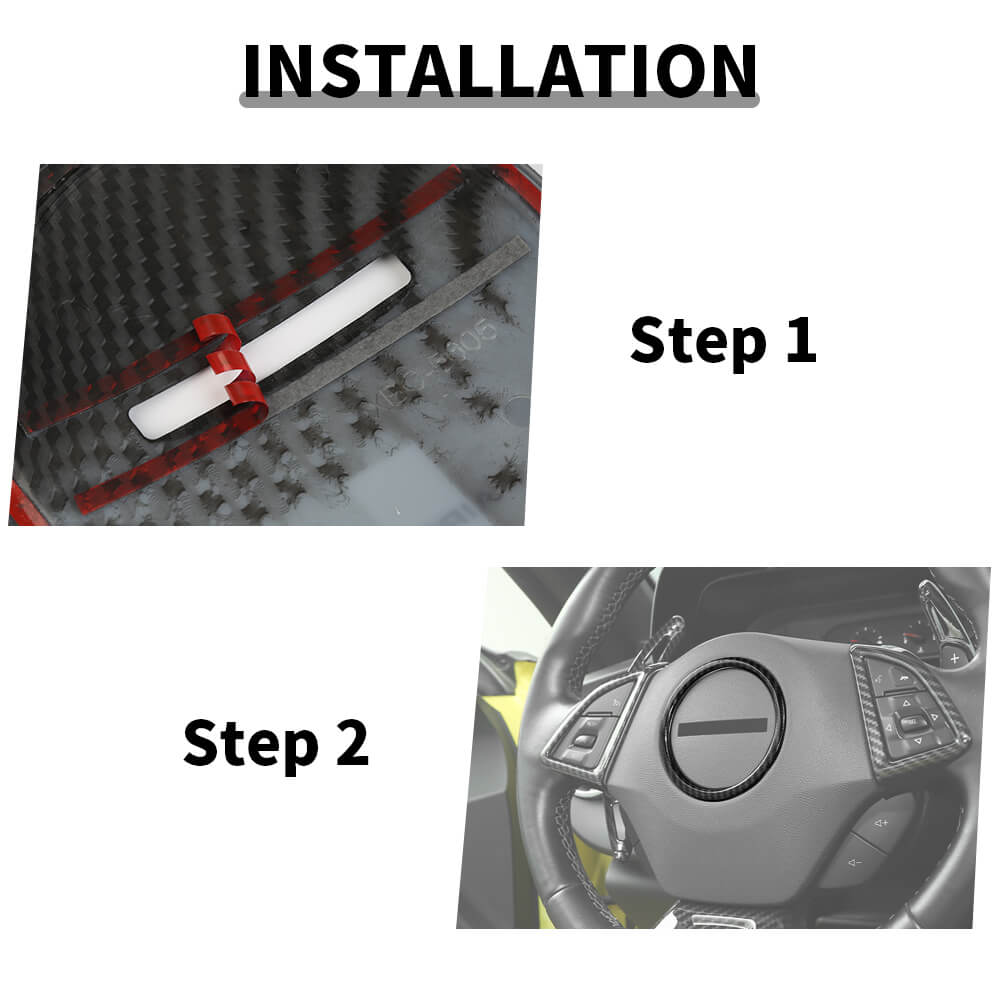 INSTALLATION

Step 1

Step 2