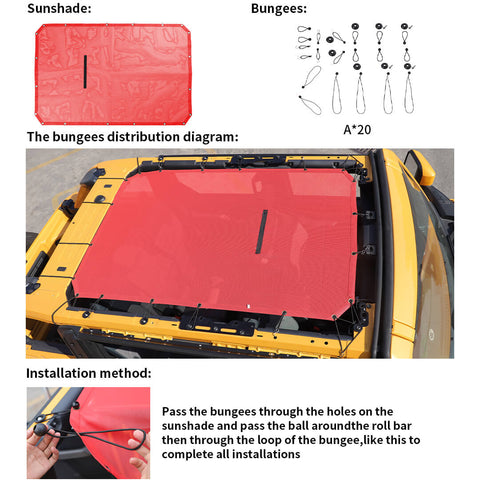 Sunshade:

Bungees:

A*20

The bungees distribution diagram:

Installation method:

Pass the bungees through the holes on the sunshade and pass the ball aroundthe roll bar then through the loop of the bungee,like this to complete all installations