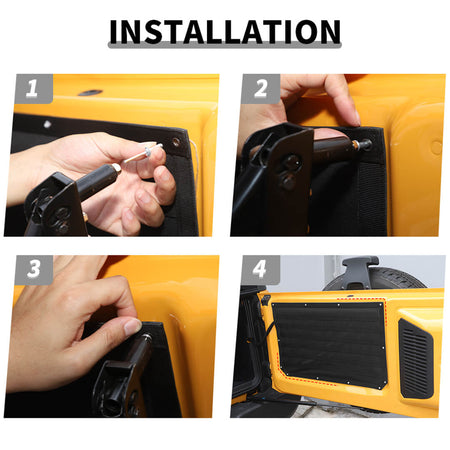 INSTALLATION

1

2

3

4