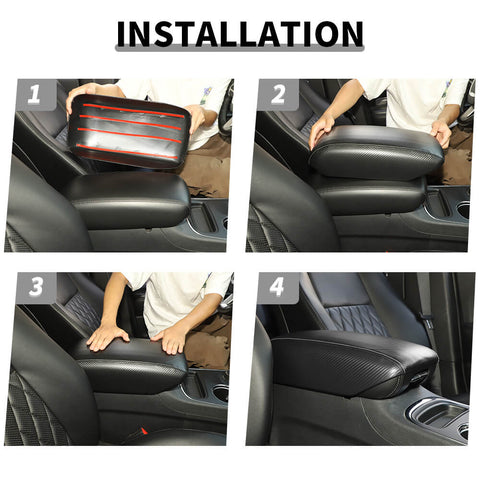 INSTALLATION

1

2

3

4