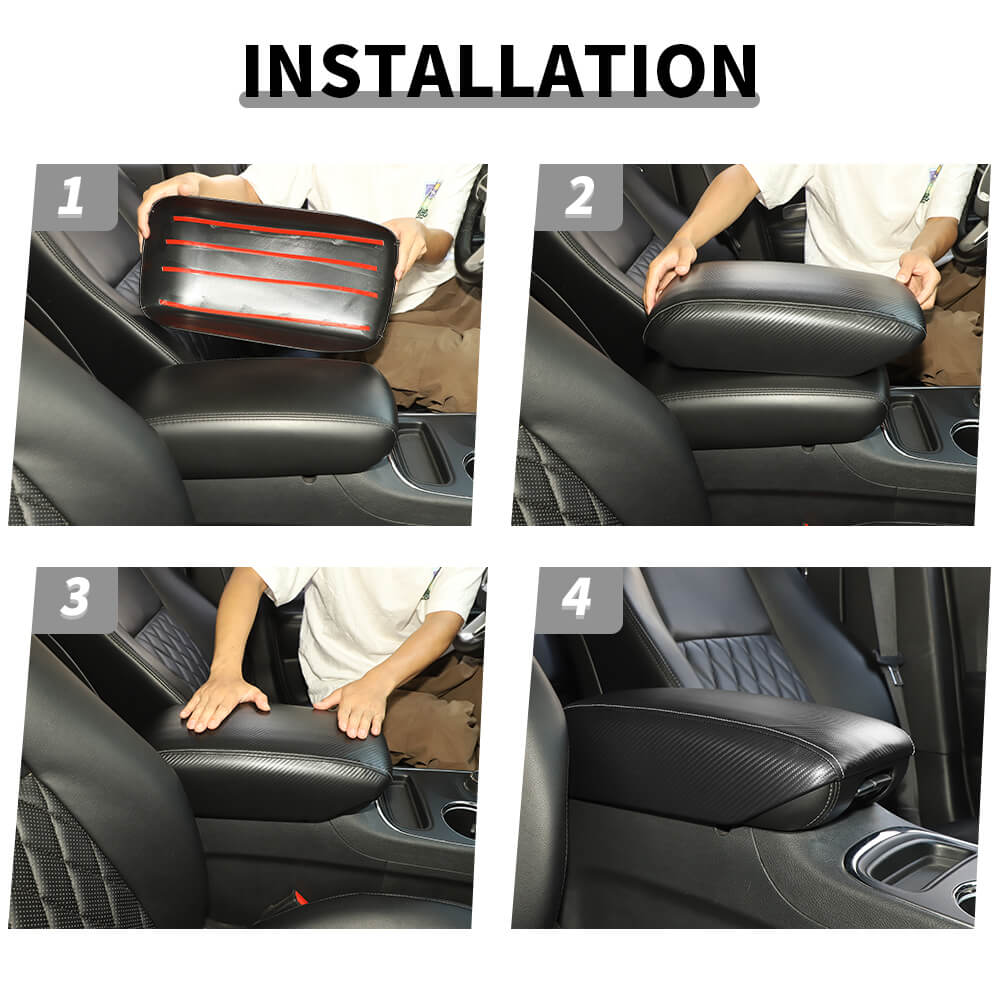 INSTALLATION

1

2

3

4