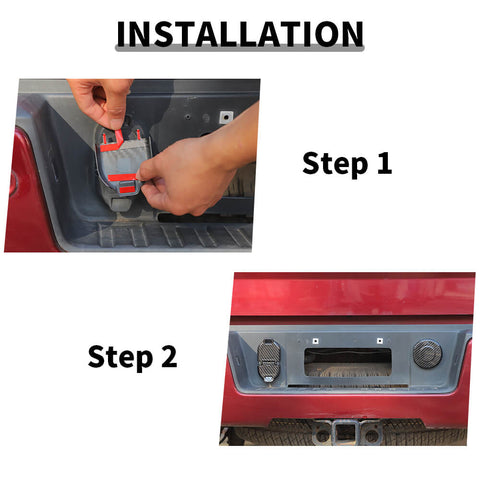 INSTALLATION

Step 1

Step 2