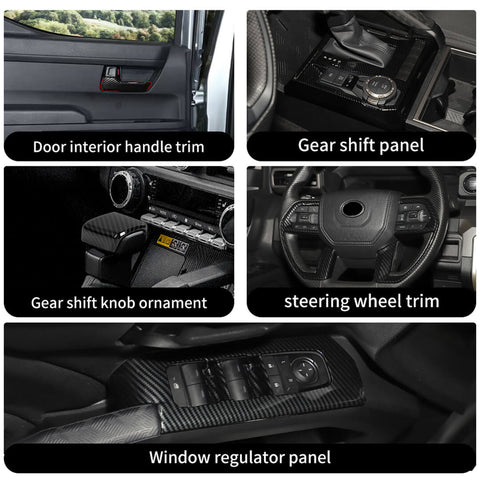 Door interior handle trim

Gear shift panel

Gear shift knob ornament

steering wheel trim

Window regulator panel