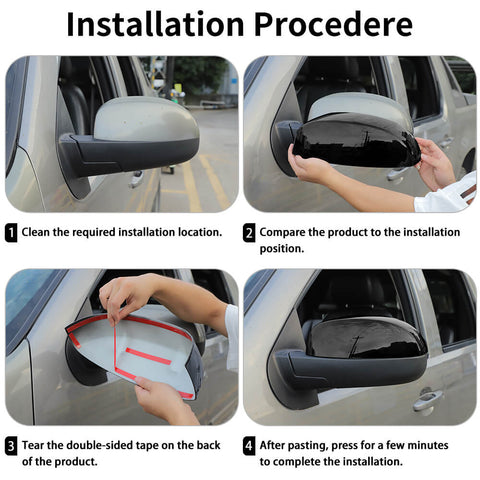 Installation Procedere

1 Clean the required installation location.

2 Compare the product to the installation position.

3 Tear the double-sided tape on the back of the product.

4 After pasting, press for a few minutes to complete the installation.