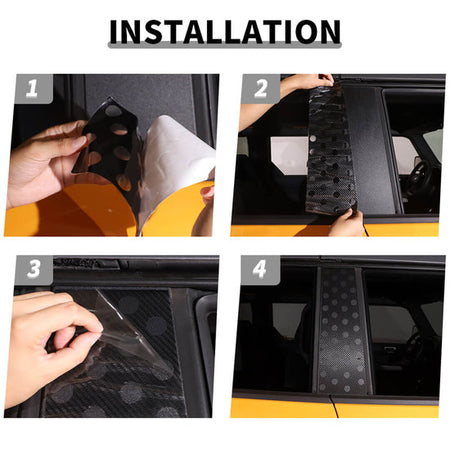 INSTALLATION

1

2

3

4