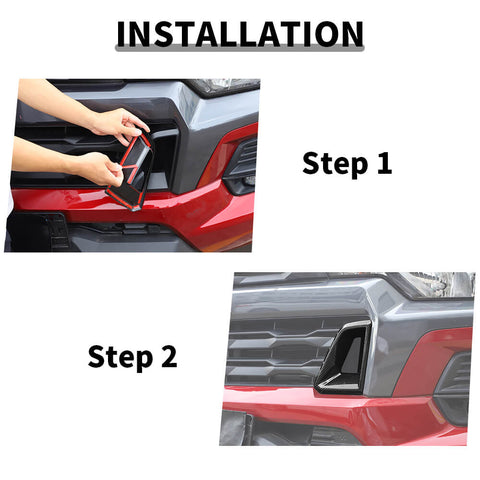 INSTALLATION

Step 1

Step 2