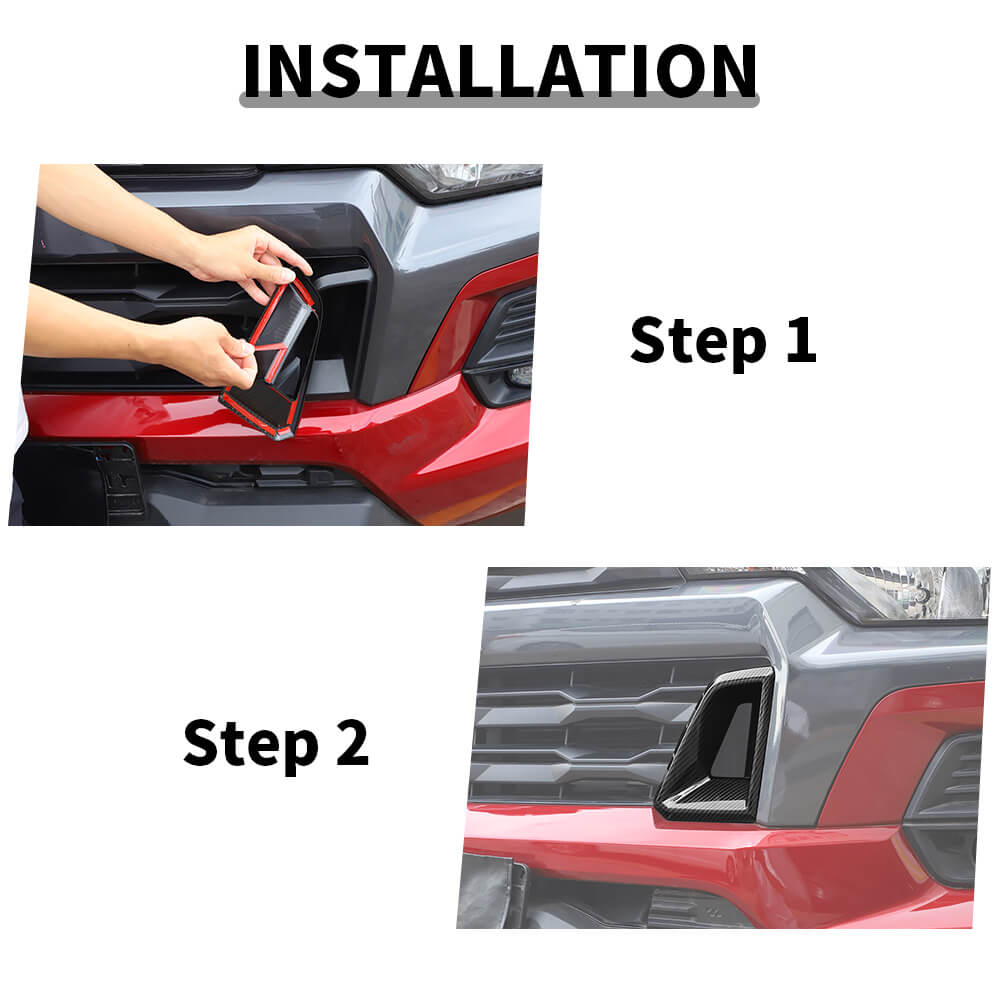 INSTALLATION

Step 1

Step 2