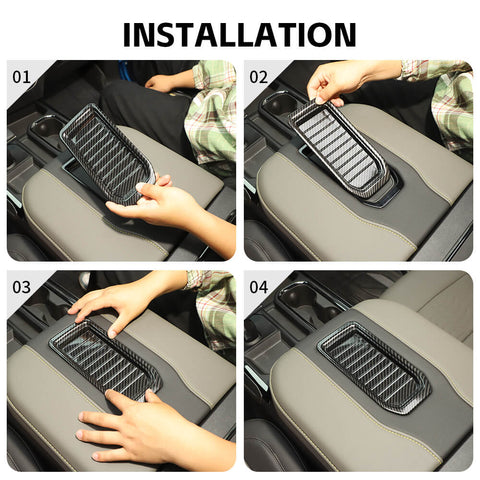 INSTALLATION

01

02

03

04