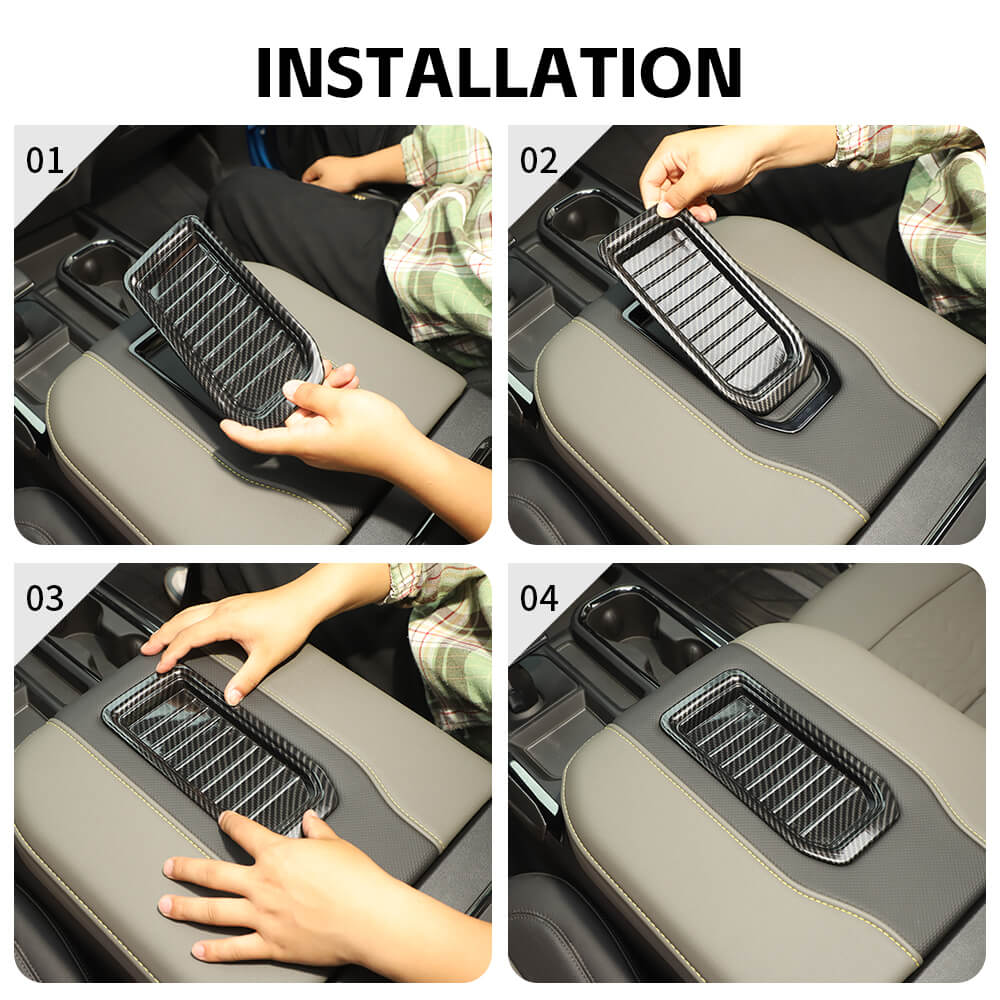 INSTALLATION

01

02

03

04