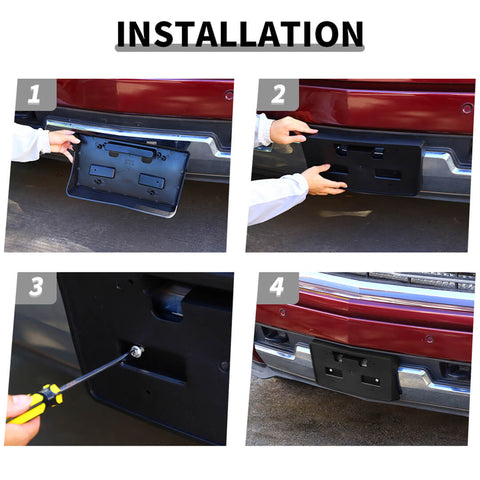 INSTALLATION

1

2

3

4