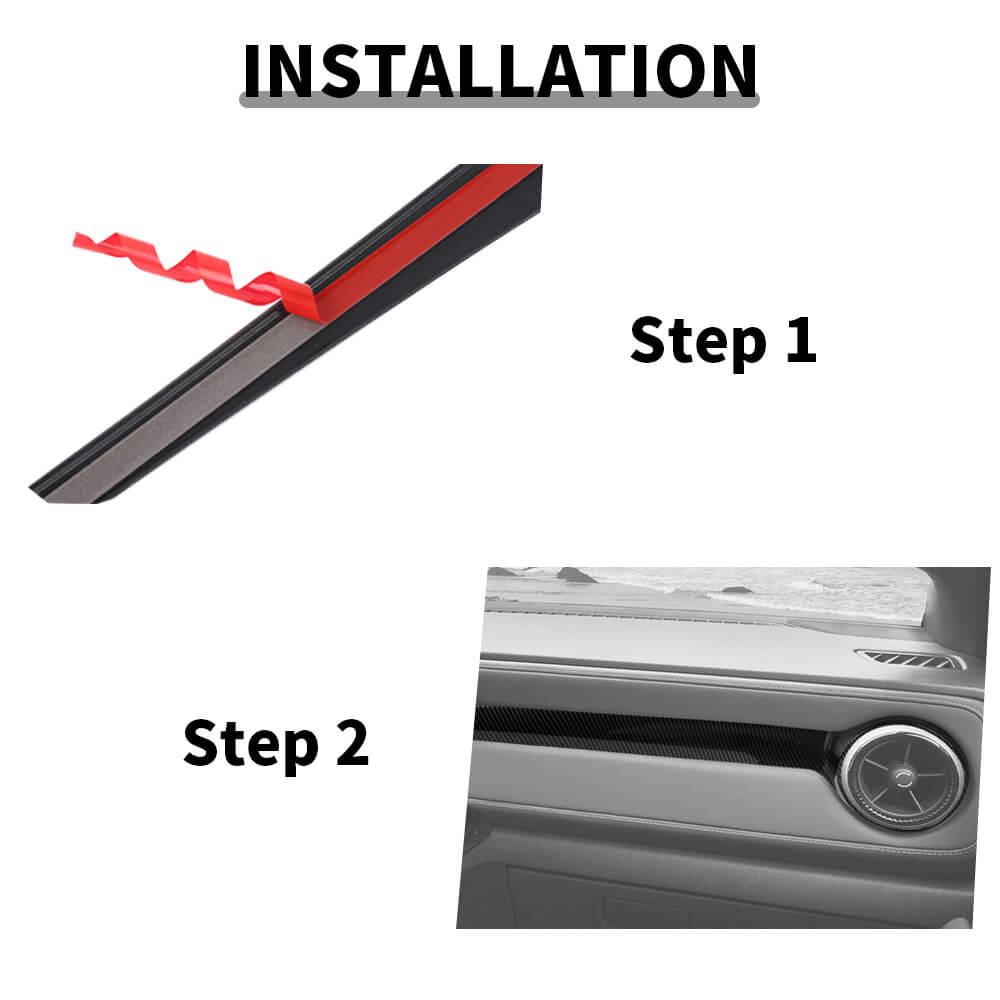 INSTALLATION

Step 1

Step 2