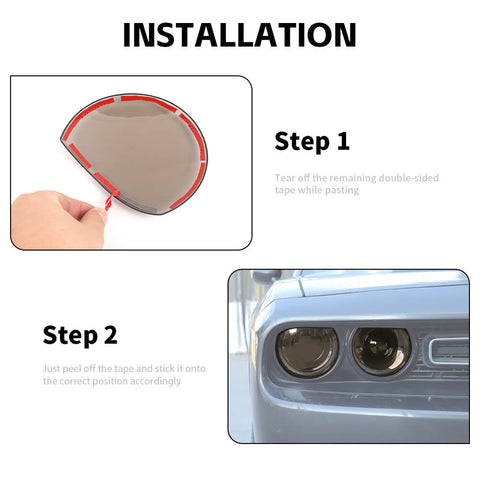 INSTALLATION

Step 1

Tear off the remaining double-sided tape while pasting

Step 2

Just peel off the tape and stick it onto the correct position accordingly