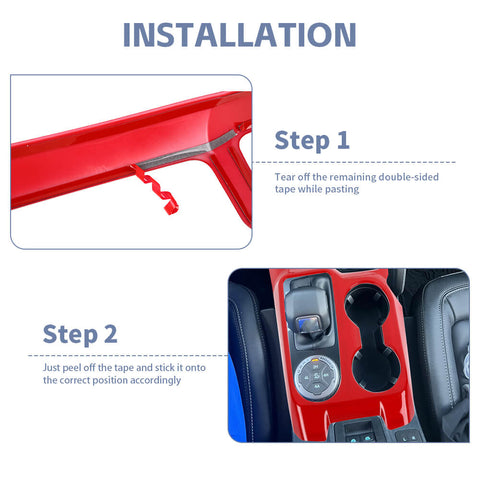 INSTALLATION

Step 1

Tear off the remaining double-sided tape while pasting

Step 2

Just peel off the tape and stick it onto the correct position accordingly