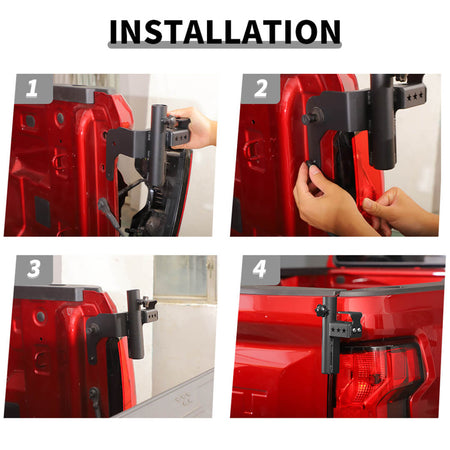 INSTALLATION

1

2

3

4